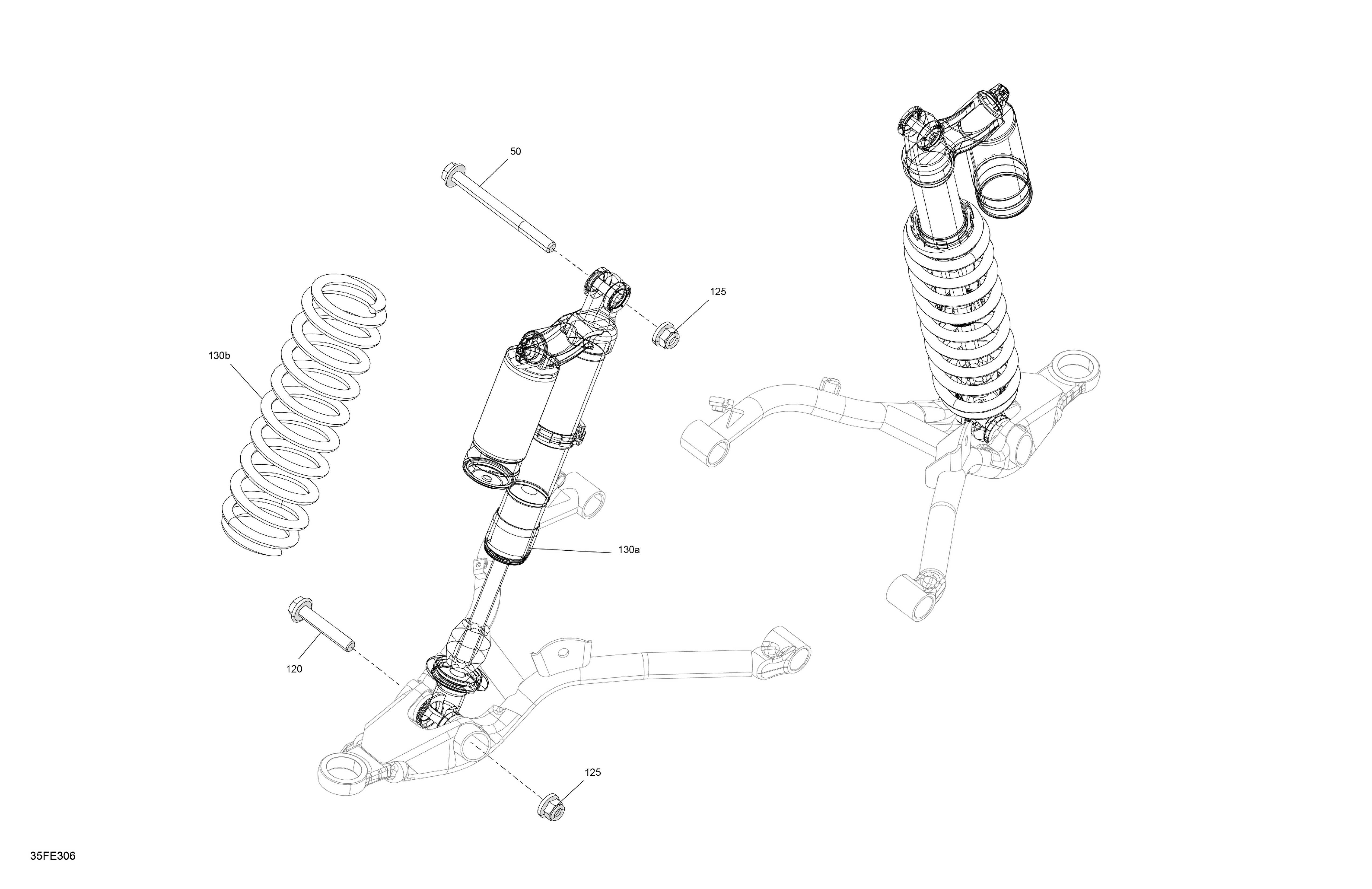 50

125

130b

130a

120

125

35FE306